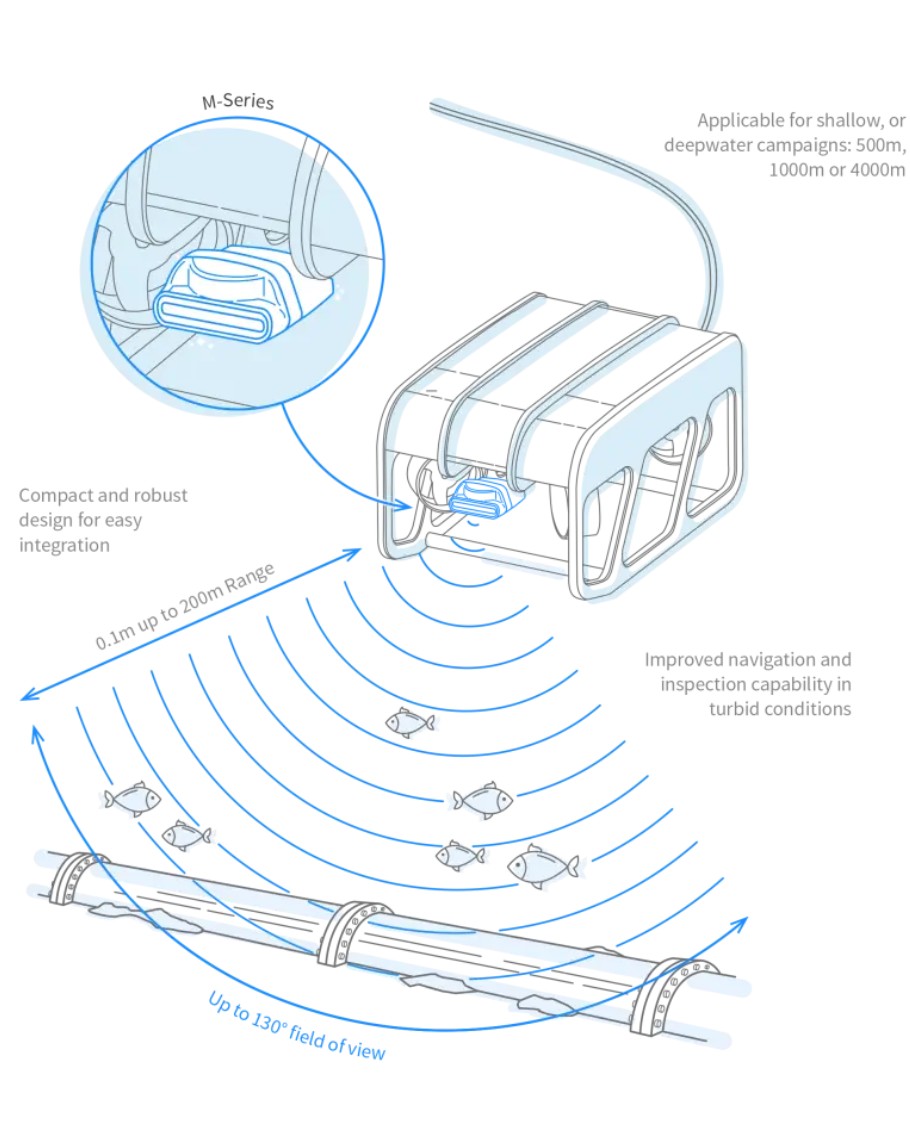 M-Series

Applicable for shallow, or deepwater campaigns: 500m, 1000m or 4000m

Compact and robust design for easy integration

0.1m up to 200m Range

Improved navigation and inspection capability in turbid conditions

Up to 130° field of view