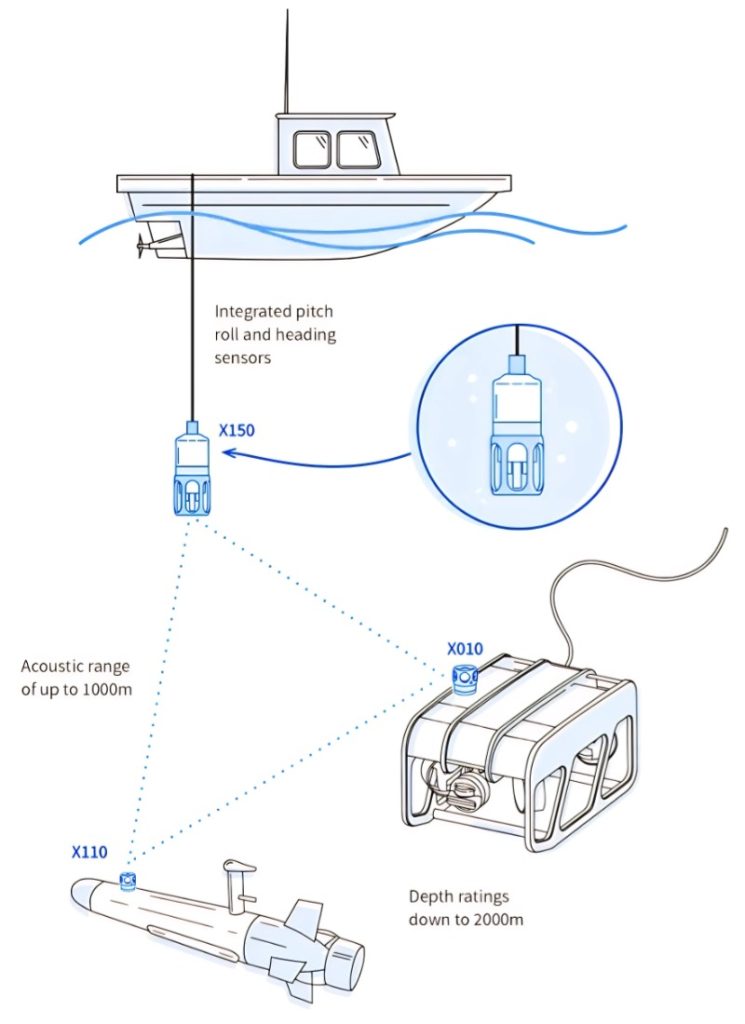 Integrated pitch roll and heading sensors

X150

Acoustic range of up to 1000m

X010

X110

Depth ratings down to 2000m