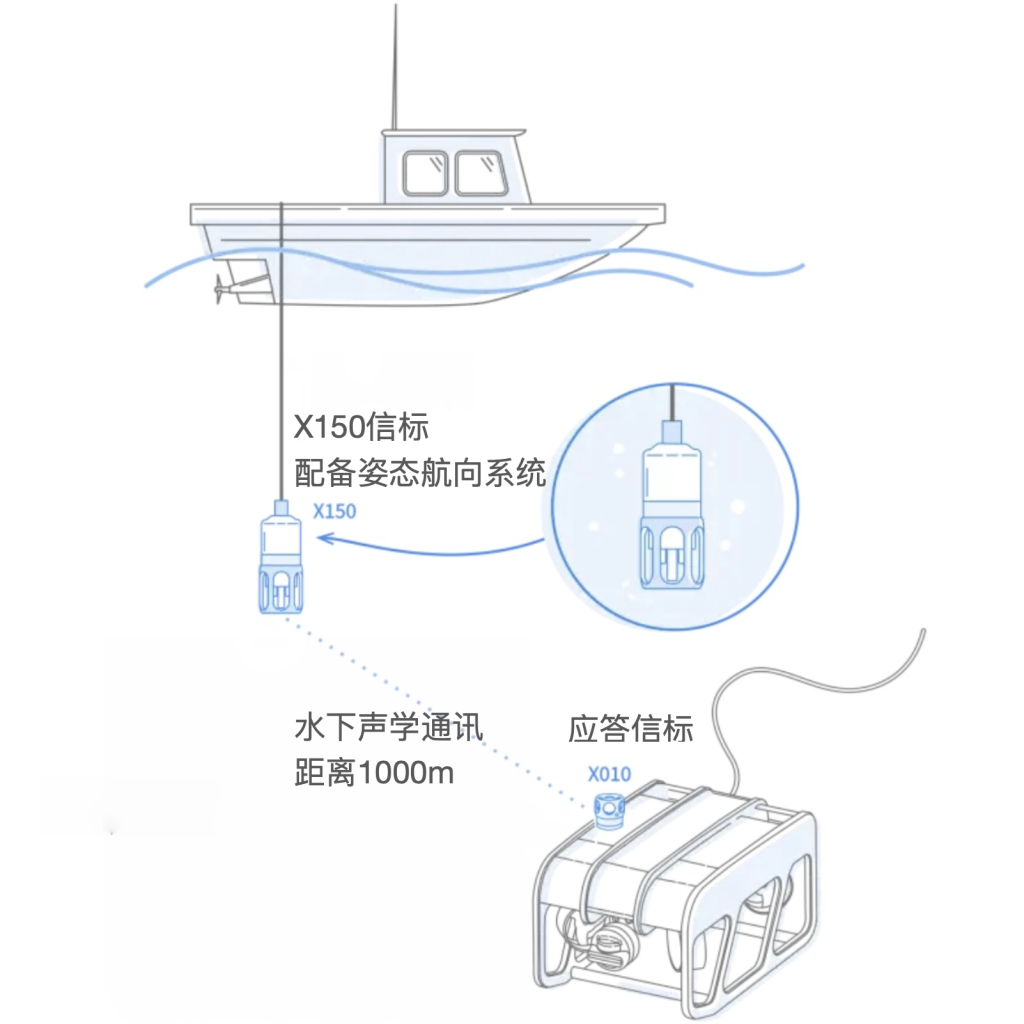 X150信标
配备姿态航向系统

X150

水下声学通讯
距离1000m

应答信标

X010